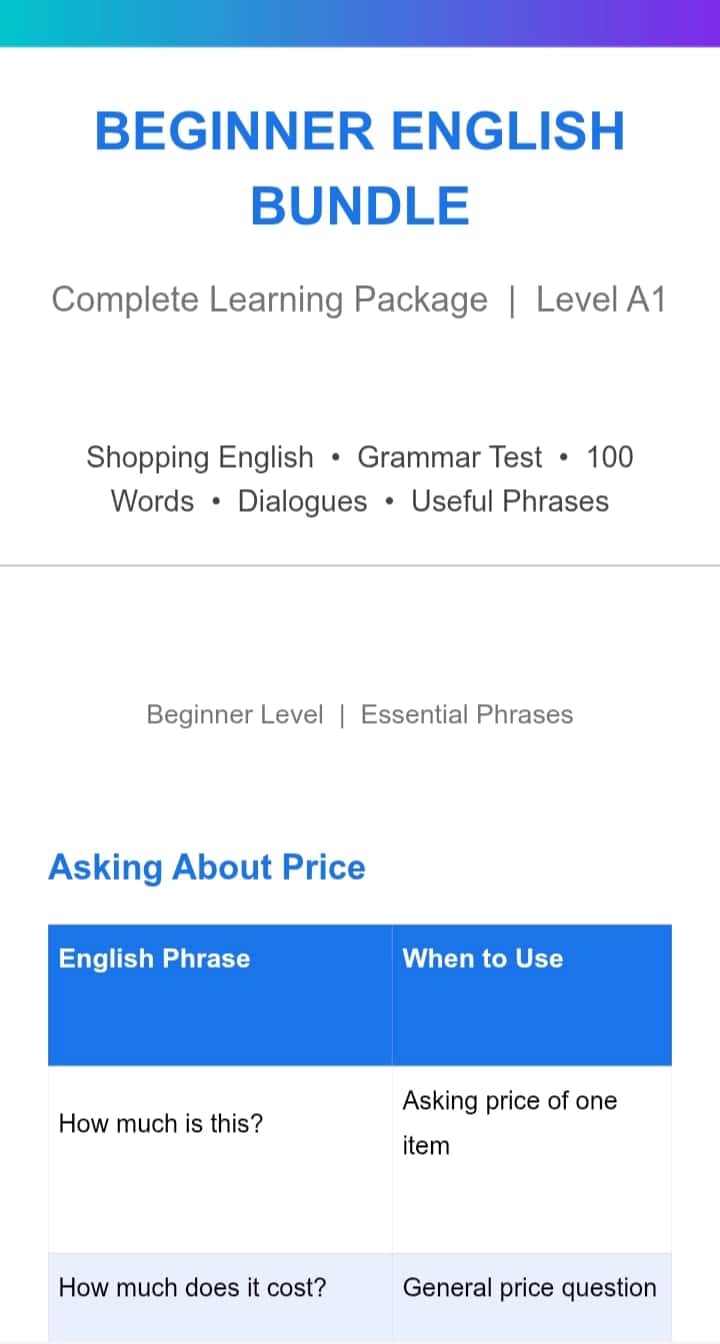 BEGINNER ENGLISH BUNDLE

Complete Learning Package | Level A1

Shopping English • Grammar Test • 100 Words • Dialogues • Useful Phrases

Beginner Level | Essential Phrases

Asking About Price

| English Phrase | When to Use |
|---|---|
| How much is this? | Asking price of one item |
| How much does it cost? | General price question |