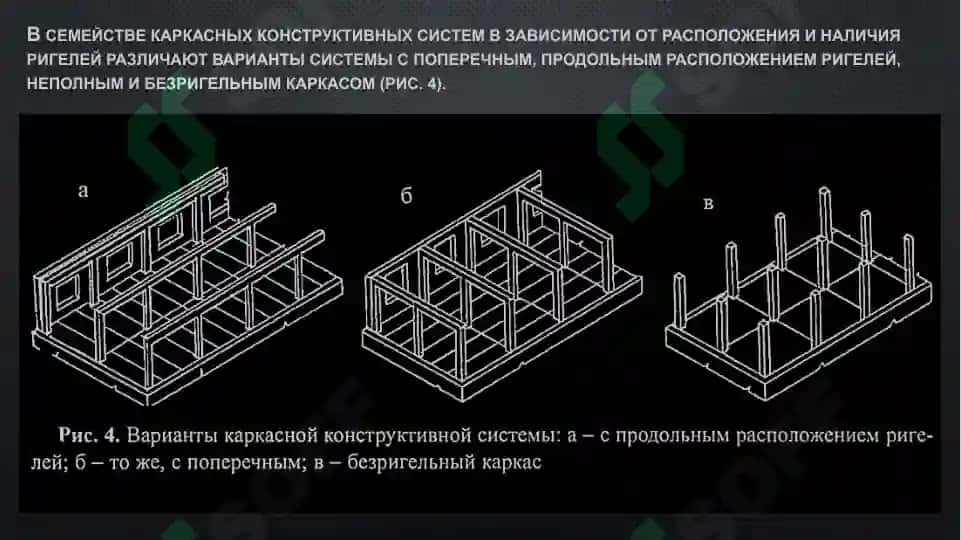 В СЕМЕЙСТВЕ КАРКАСНЫХ КОНСТРУКТИВНЫХ СИСТЕМ В ЗАВИСИМОСТИ ОТ РАСПОЛОЖЕНИЯ И НАЛИЧИЯ РИГЕЛЕЙ РАЗЛИЧАЮТ ВАРИАНТЫ СИСТЕМЫ С ПОПЕРЕЧНЫМ, ПРОДОЛЬНЫМ РАСПОЛОЖЕНИЕМ РИГЕЛЕЙ, НЕПОЛНЫМ И БЕЗРИГЕЛЬНЫМ КАРКАСОМ (РИС. 4).

а

б

в

Рис. 4. Варианты каркасной конструктивной системы: а – с продольным расположением ригелей; б – то же, с поперечным; в – безригельный каркас