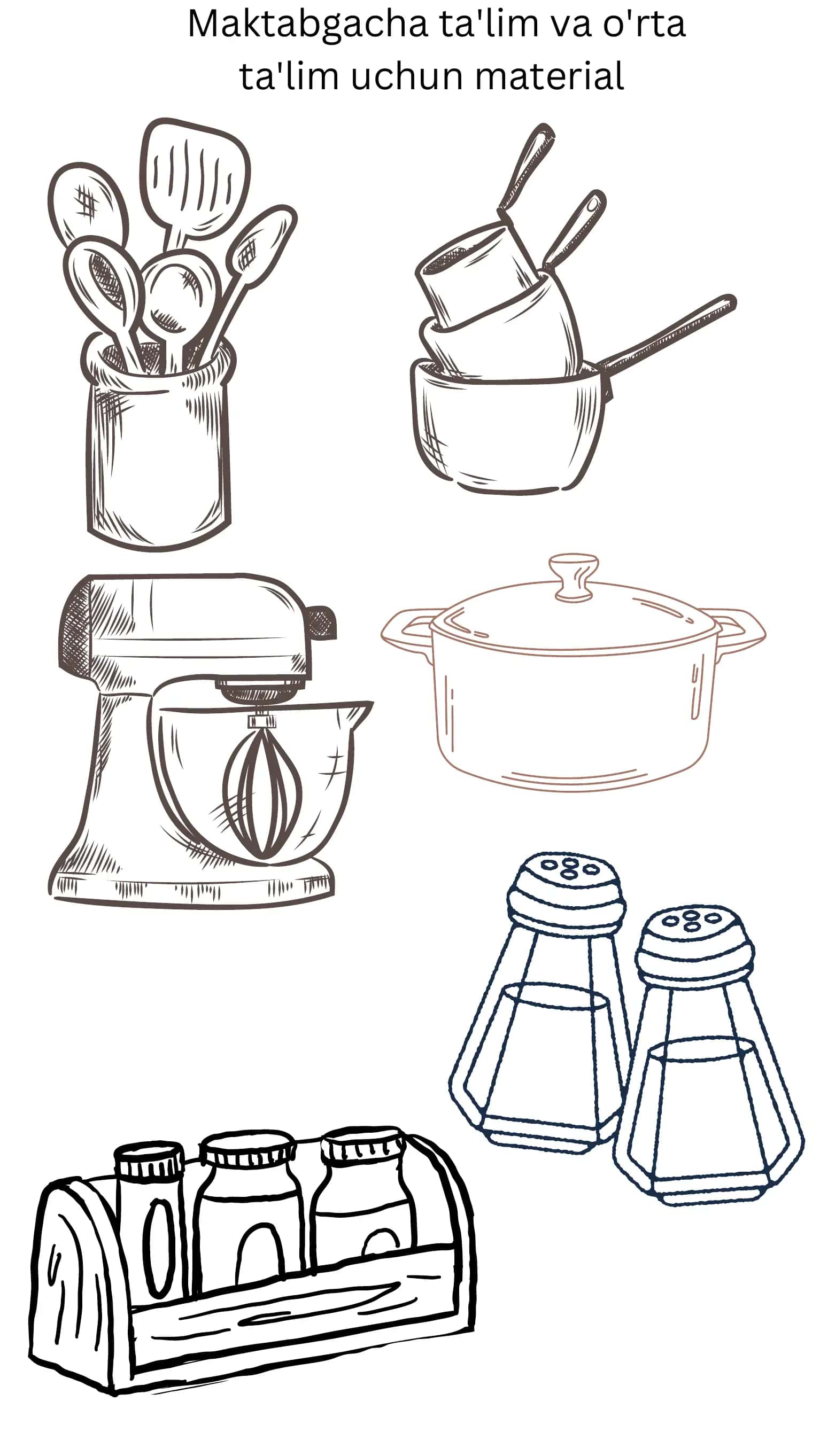 Maktabgacha ta'lim va o'rta ta'lim uchun material