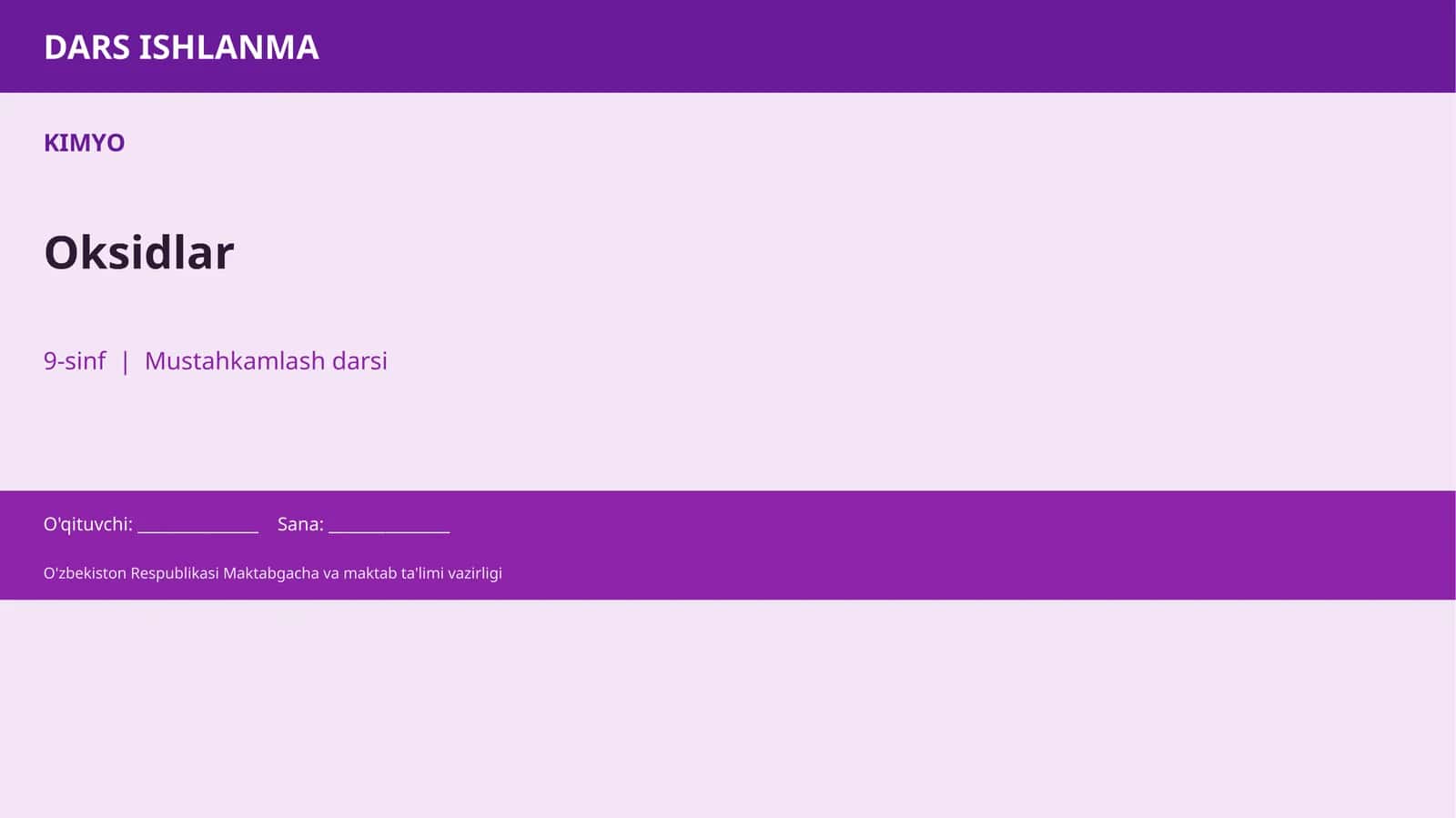 DARS ISHLANMA

KIMYO

Oksidlar

9-sinf | Mustahkamlash darsi

O'qituvchi: ____ Sana: ____

O'zbekiston Respublikasi Maktabgacha va maktab ta'limi vazirligi