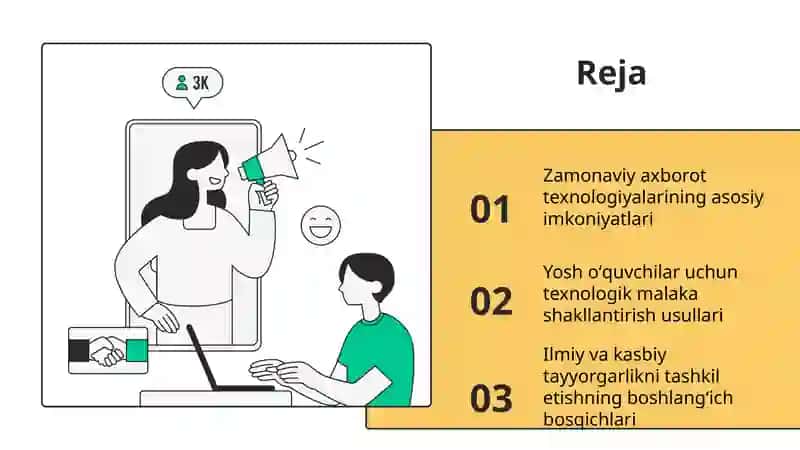 3K

Reja

01 Zamonaviy axborot texnologiyalarining asosiy imkoniyatlari

02 Yosh o‘quvchilar uchun texnologik malaka shakllantirish usullari

03 Ilmiy va kasbiy tayyorgarlikni tashkil etishning boshlang‘ich bosqichlari