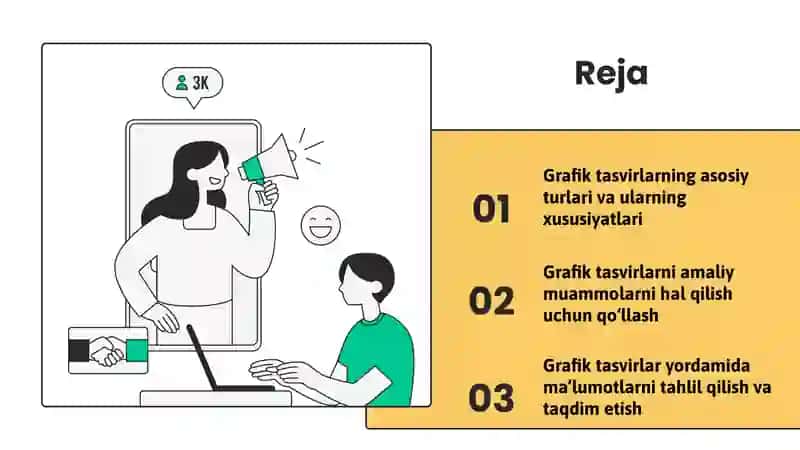 3K

Reja

01 Grafik tasvirlarning asosiy turlari va ularning xususiyatlari

02 Grafik tasvirlarni amaliy muammolarni hal qilish uchun qo‘llash

03 Grafik tasvirlar yordamida ma’lumotlarni tahlil qilish va taqdim etish