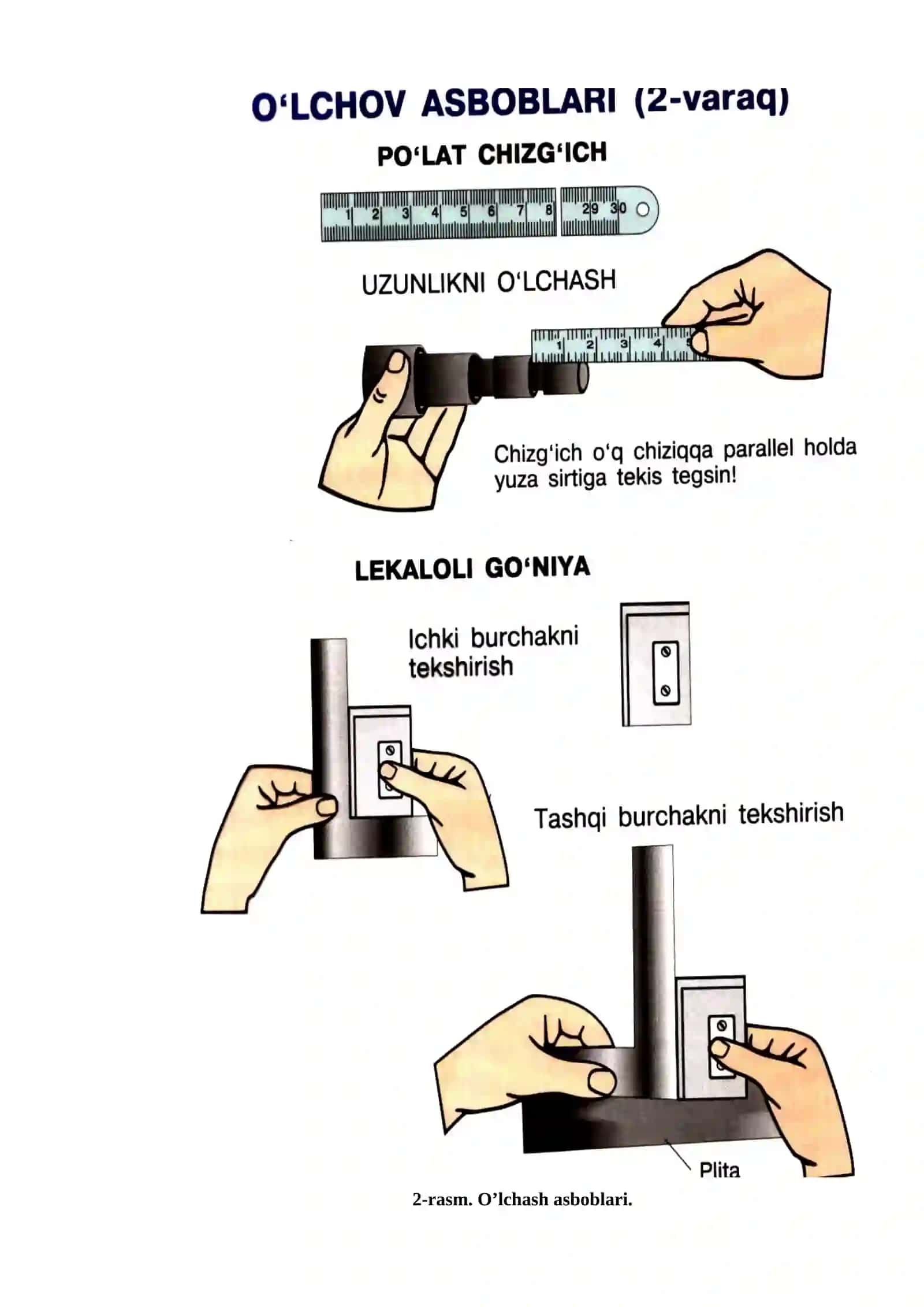 O‘LCHOV ASBOBLARI (2-varaq)

PO‘LAT CHIZG‘ICH

1 2 3 4 5 6 7 8 29 30

UZUNLIKNI O‘LCHASH

1 2 3 4

Chizg‘ich o‘q chiziqqa parallel holda yuza sirtiga tekis tegsin!

LEKALOLI GO‘NIYA

Ichki burchakni tekshirish

Tashqi burchakni tekshirish

Plita

2-rasm. O’lchash asboblari.