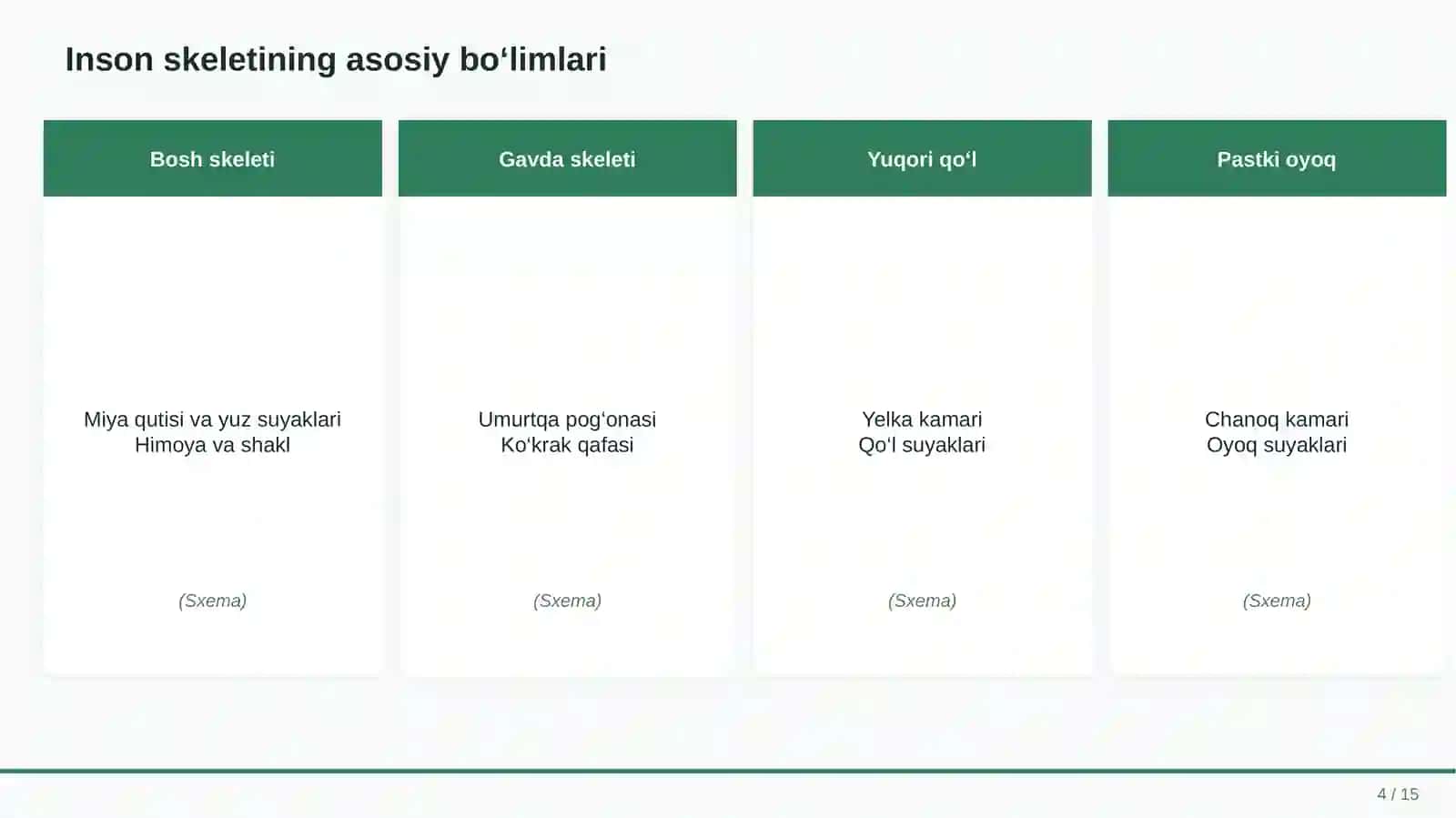 Inson skeletining asosiy bo'limlari

Bosh skeleti

Miya qutisi va yuz suyaklari
Himoya va shakl

(Sxema)

Gavda skeleti

Umurtqa pog'onasi
Ko'krak qafasi

(Sxema)

Yuqori qo'l

Yelka kamari
Qo'l suyaklari

(Sxema)

Pastki oyoq

Chanoq kamari
Oyoq suyaklari

(Sxema)

4 / 15