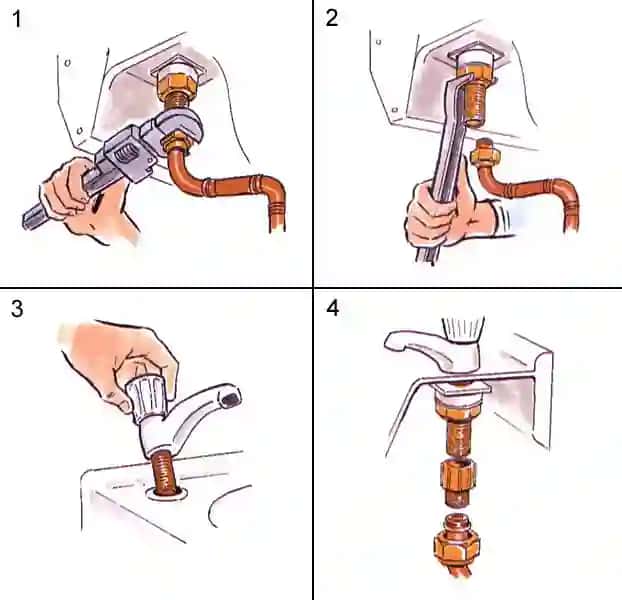 1

2

3

4