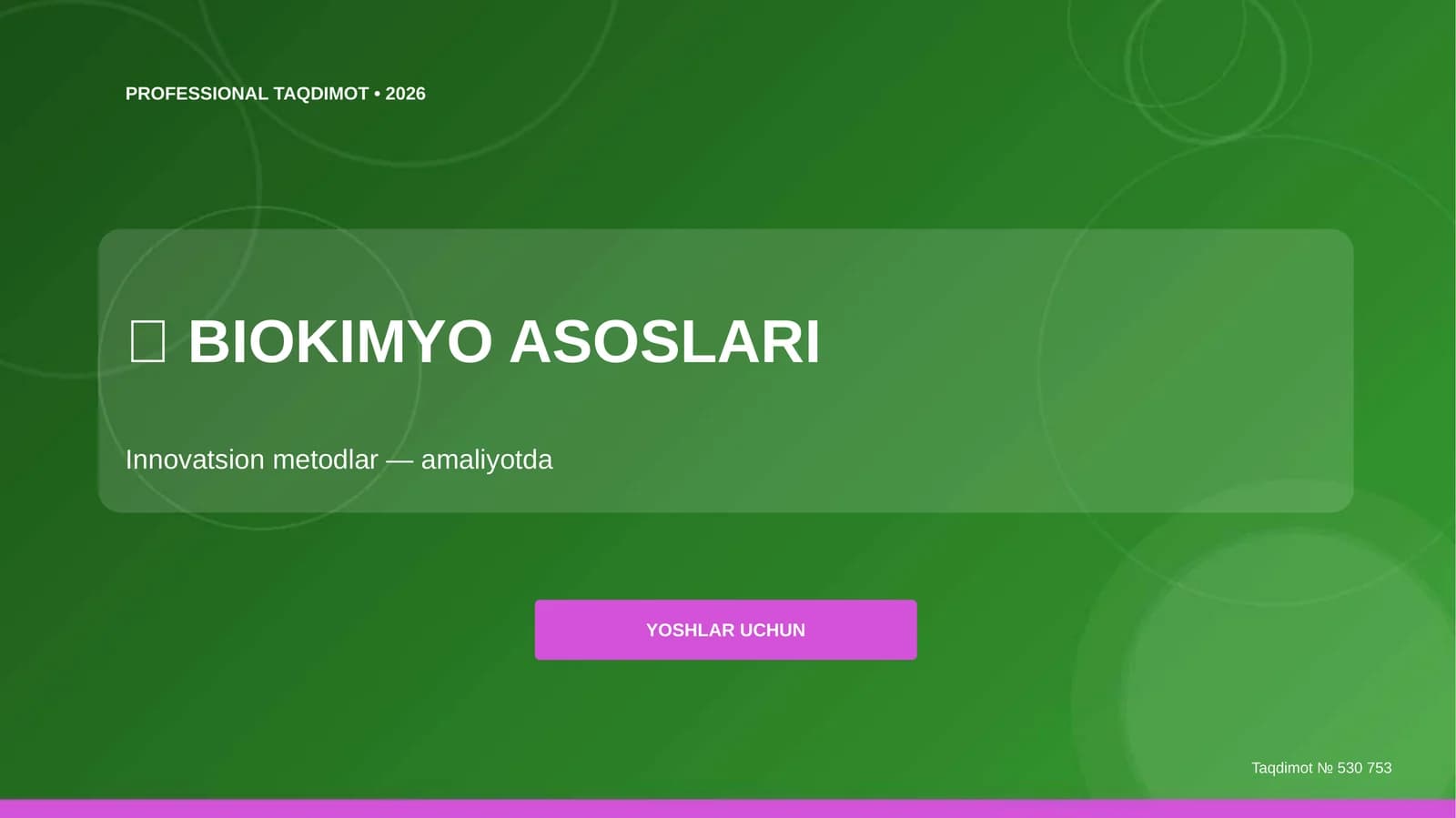 PROFESSIONAL TAQDIMOT • 2026

BIOKIMYO ASOSLARI

Innovatsion metodlar — amaliyotda

YOSHLAR UCHUN

Taqdimot № 530 753