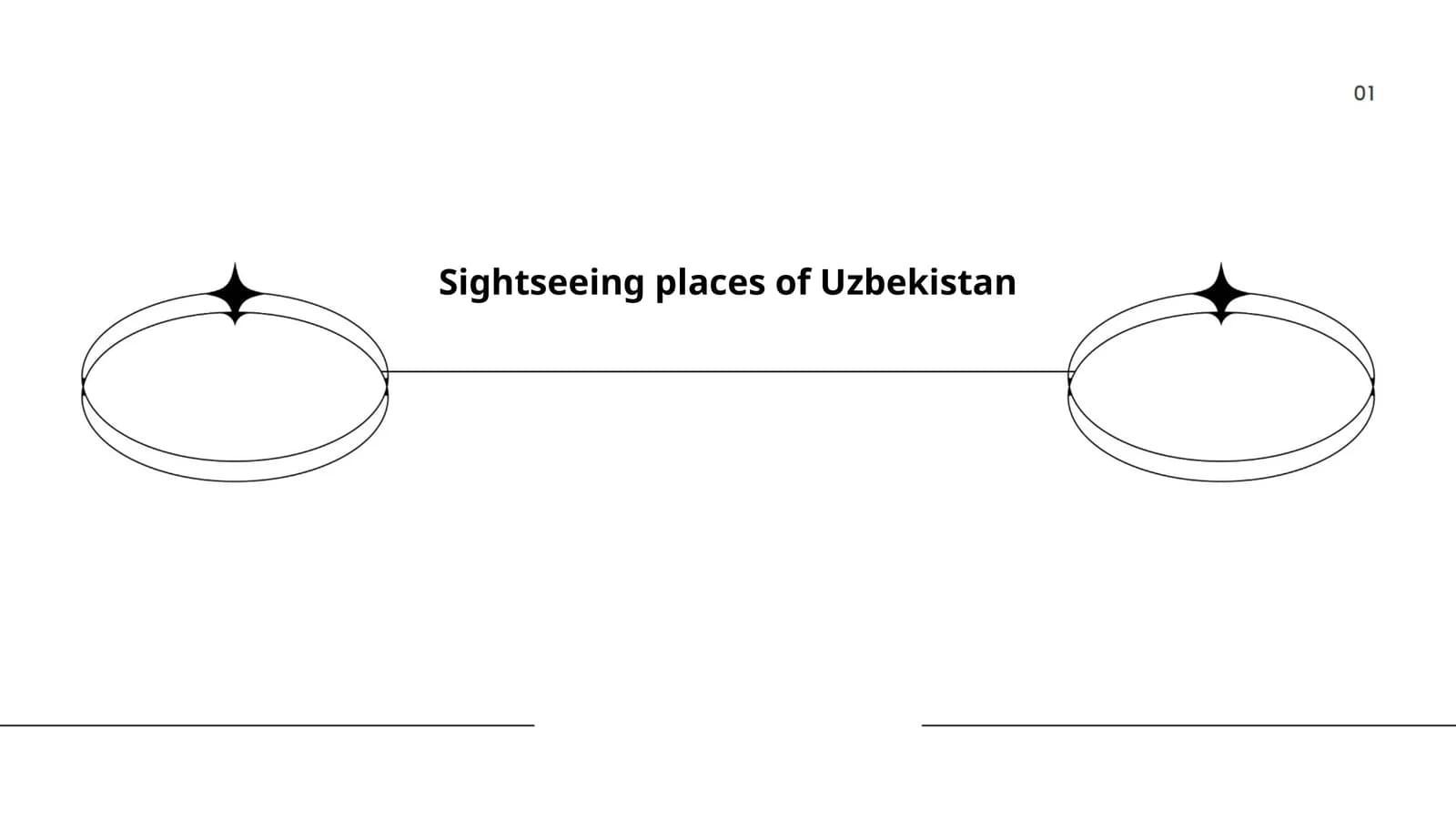 01

Sightseeing places of Uzbekistan