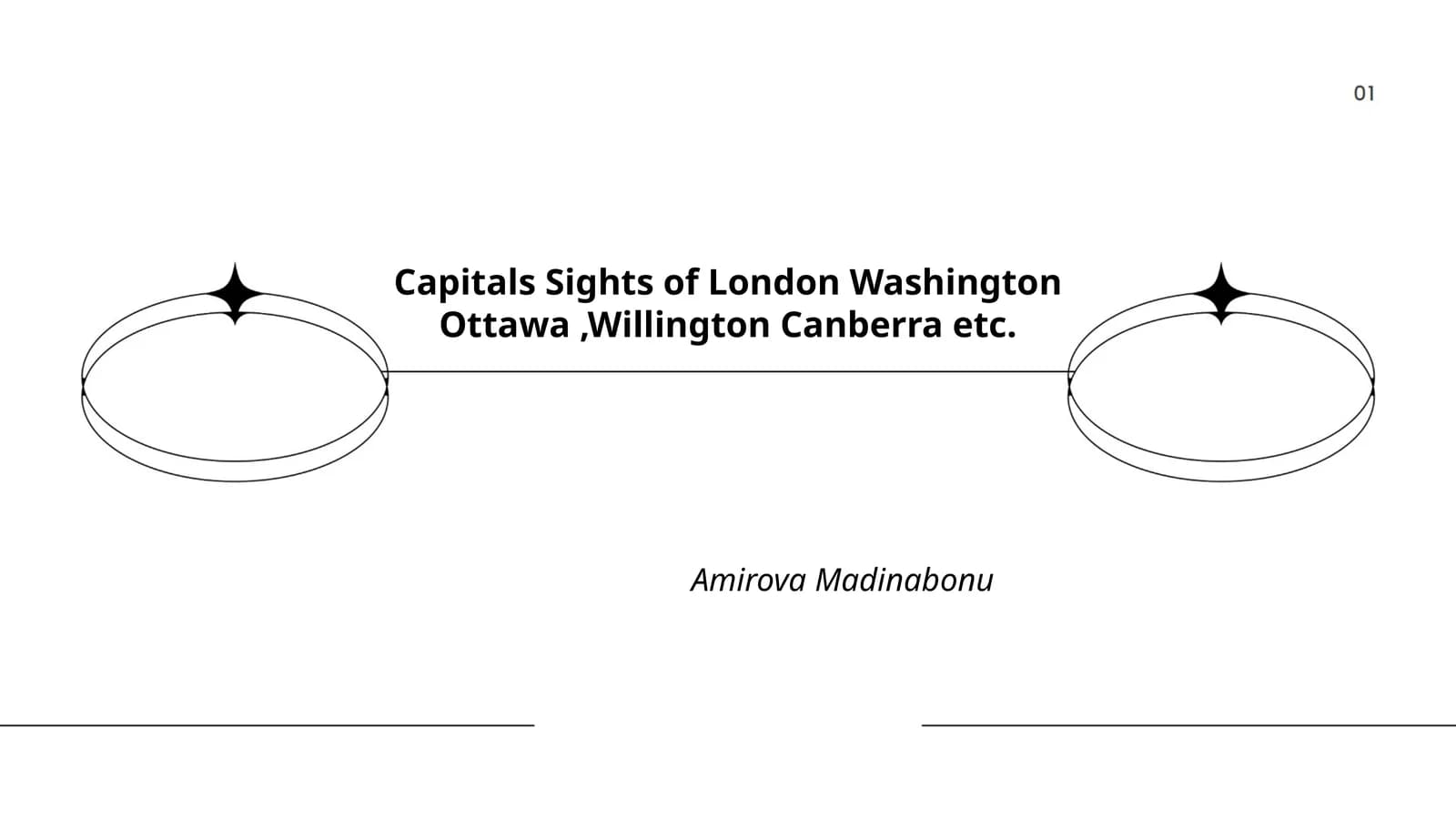 01

Capitals Sights of London Washington Ottawa ,Willington Canberra etc.

Amirova Madinabonu